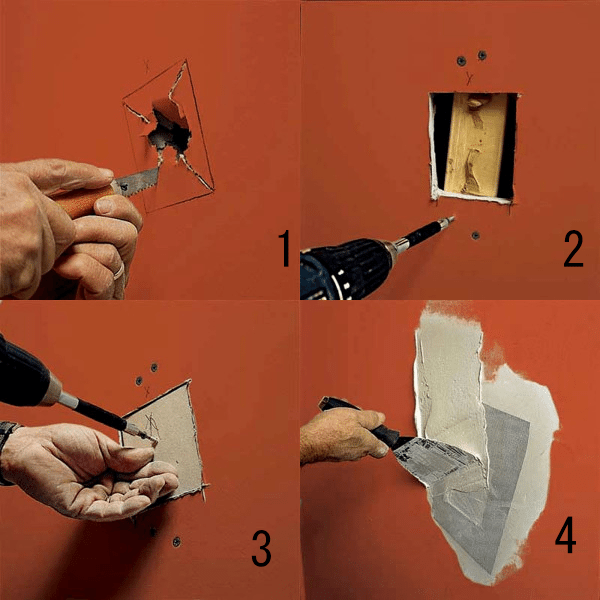 1

2

3

4